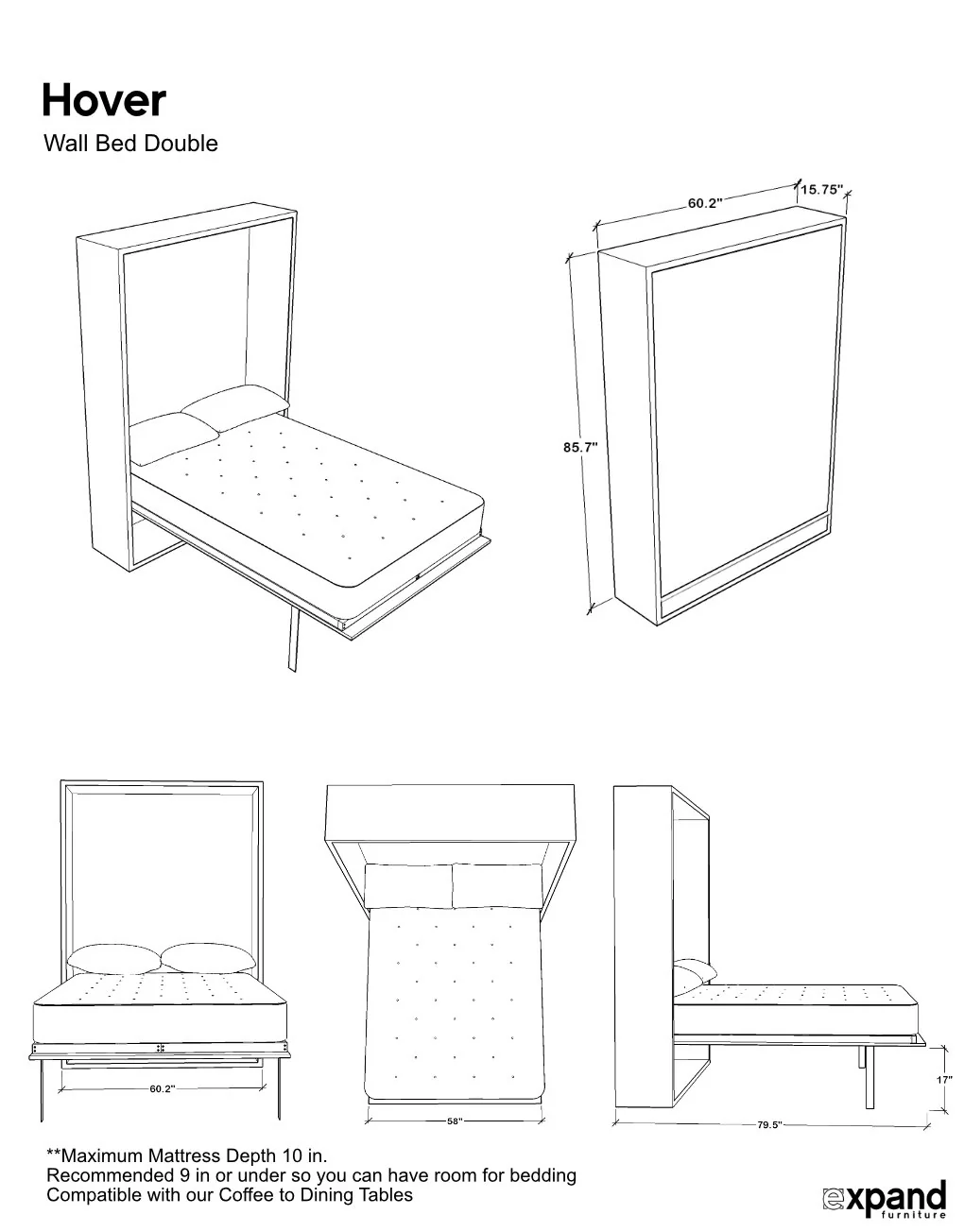 Hover

Wall Bed Double

60.2"

15.75"

85.7"

60.2"

58"

17"

79.5"

**Maximum Mattress Depth 10 in.
Recommended 9 in or under so you can have room for bedding
Compatible with our Coffee to Dining Tables

expand furniture