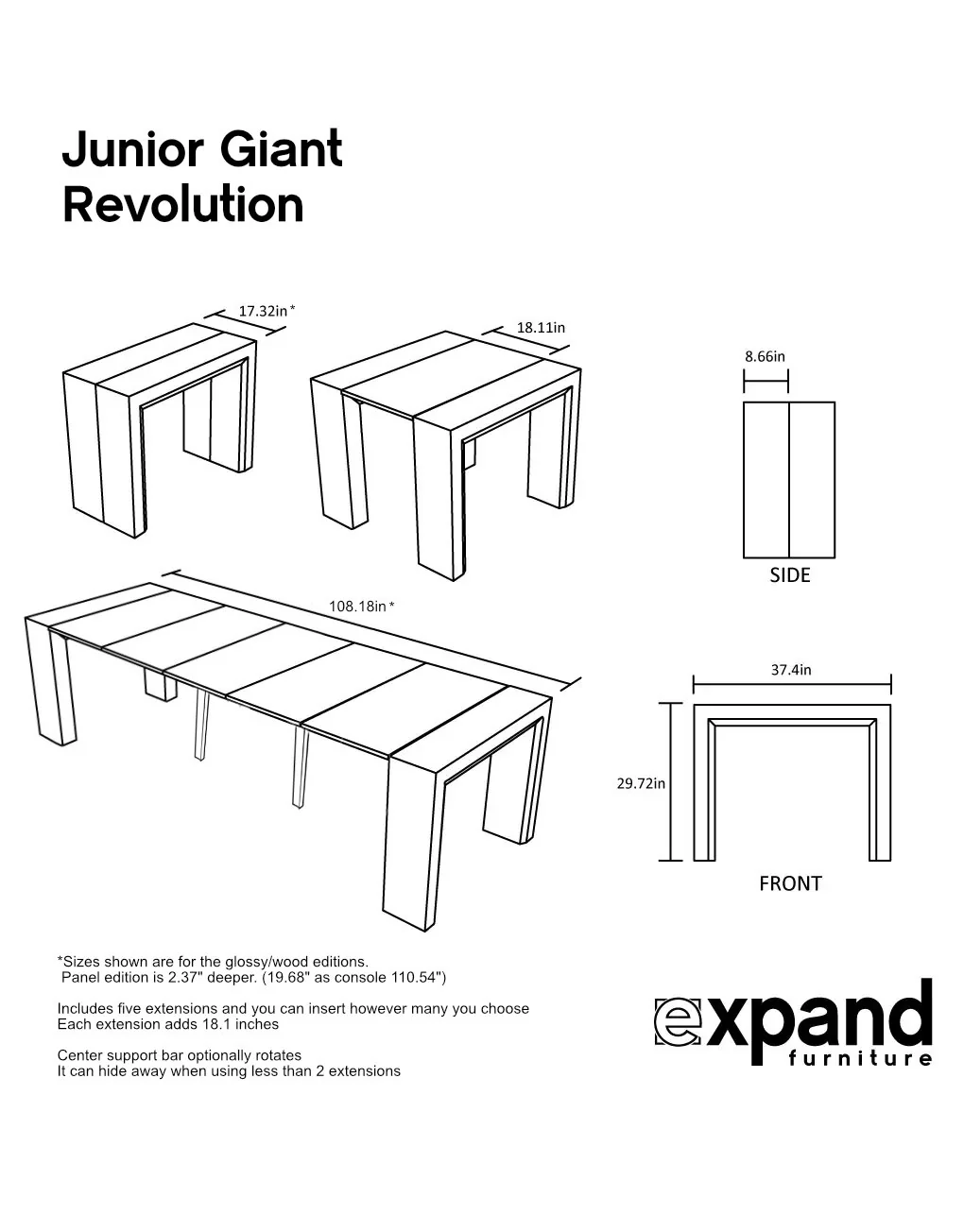 Junior Giant
Revolution

17.32in*

18.11in

8.66in

SIDE

108.18in*

37.4in

29.72in

FRONT

*Sizes shown are for the glossy/wood editions.
Panel edition is 2.37" deeper. (19.68" as console 110.54")

Includes five extensions and you can insert however many you choose
Each extension adds 18.1 inches

Center support bar optionally rotates
It can hide away when using less than 2 extensions

expand
furniture