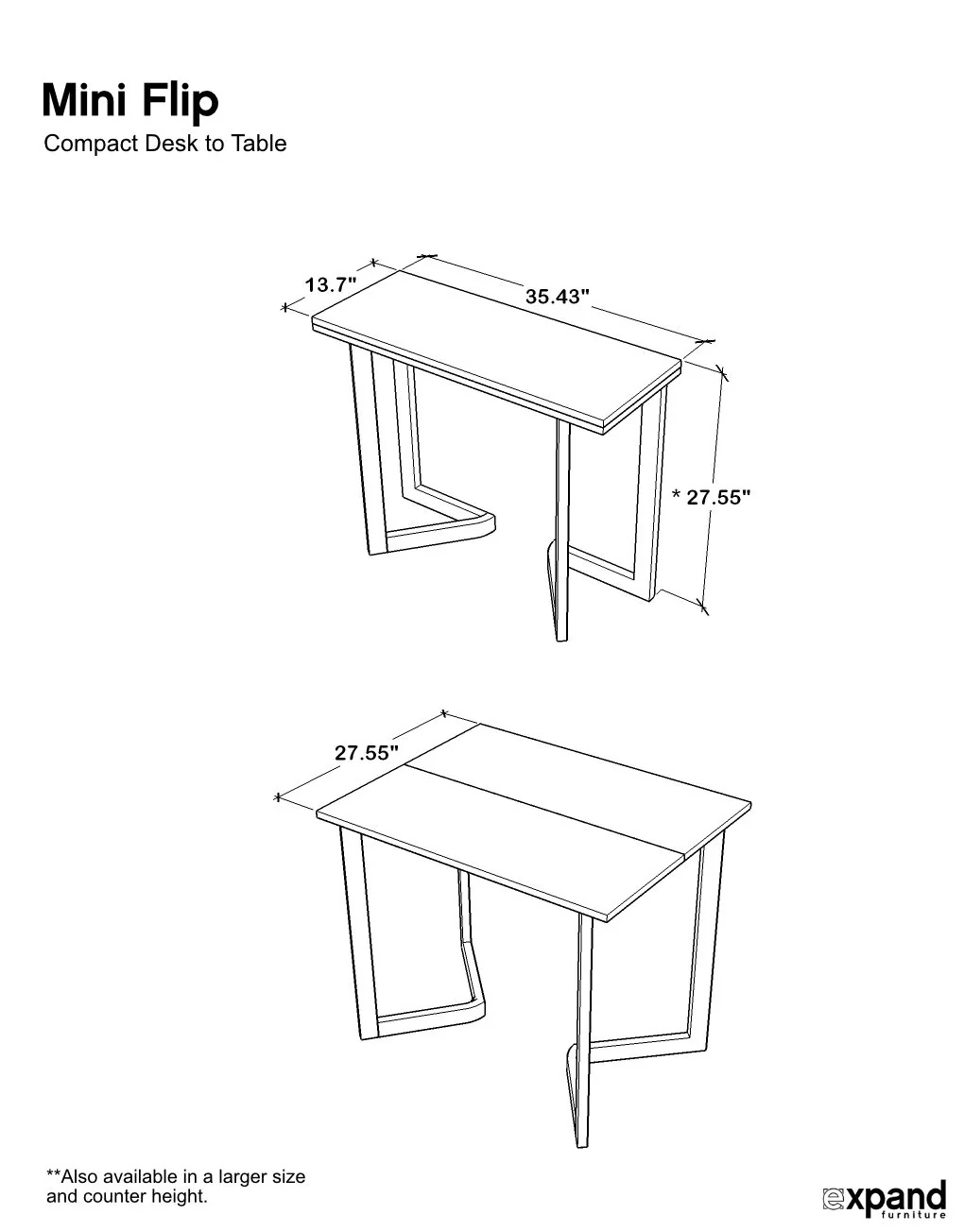 Mini Flip
Compact Desk to Table

13.7"
35.43"
* 27.55"

27.55"

**Also available in a larger size and counter height.

expand furniture