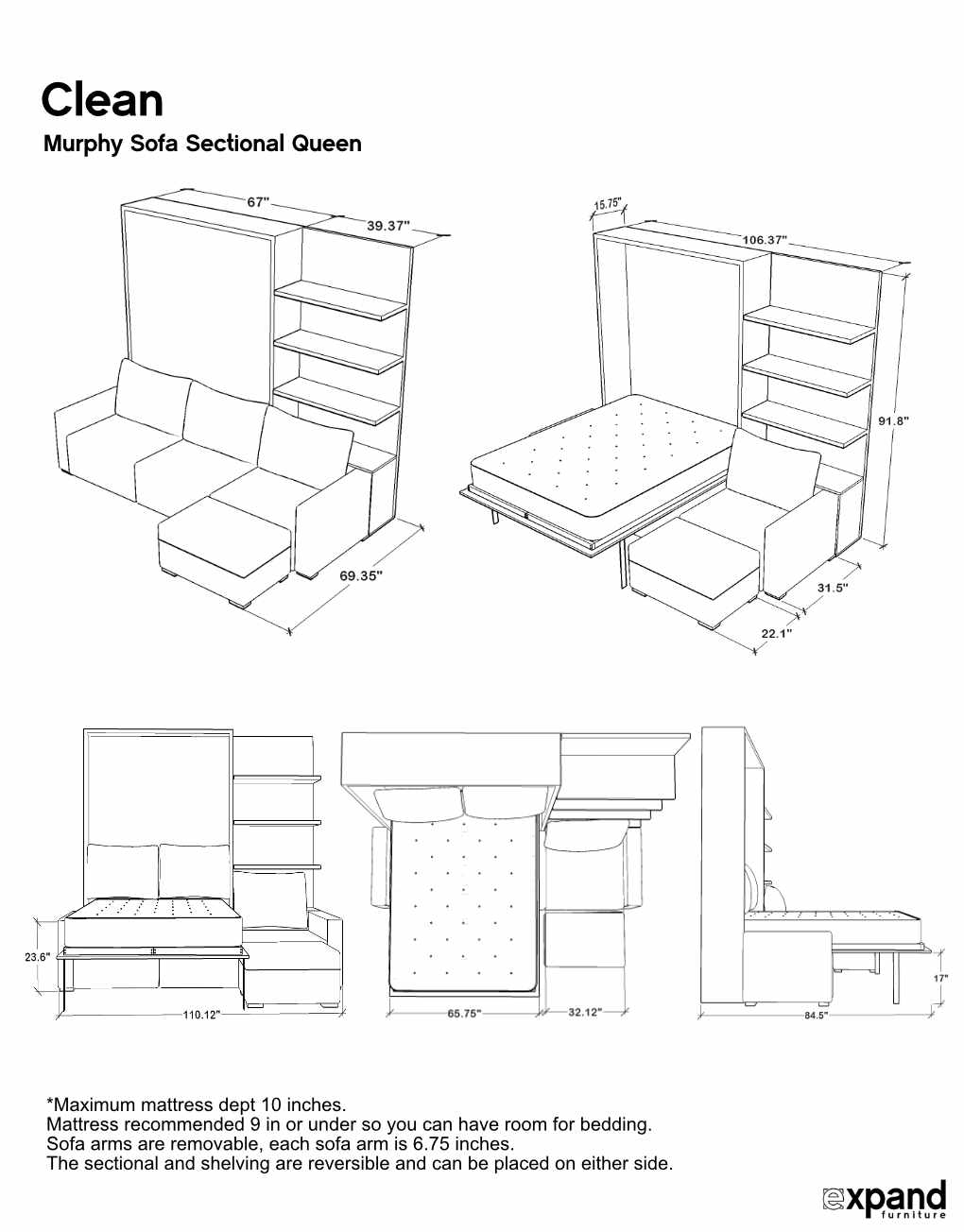 Clean
Murphy Sofa Sectional Queen

67"
39.37"
69.35"

15.75"
106.37"
91.8"
31.5"
22.1"

23.6"
110.12"
65.75"
32.12"
17"
84.5"

*Maximum mattress dept 10 inches.
Mattress recommended 9 in or under so you can have room for bedding.
Sofa arms are removable, each sofa arm is 6.75 inches.
The sectional and shelving are reversible and can be placed on either side.

expand
furniture