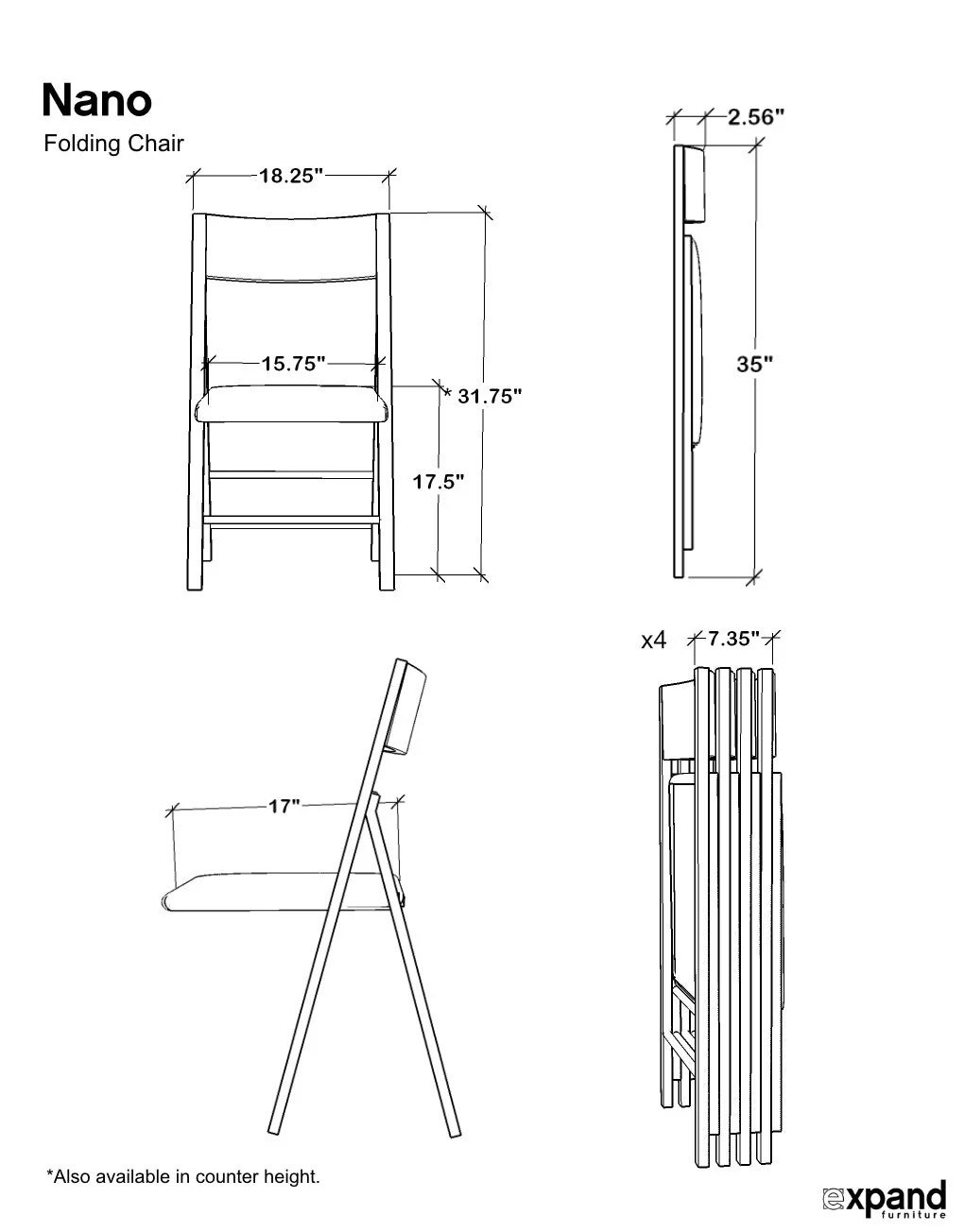 Nano
Folding Chair

18.25"

15.75"

* 31.75"

17.5"

2.56"

35"

17"

x4 7.35"

*Also available in counter height.

expand furniture