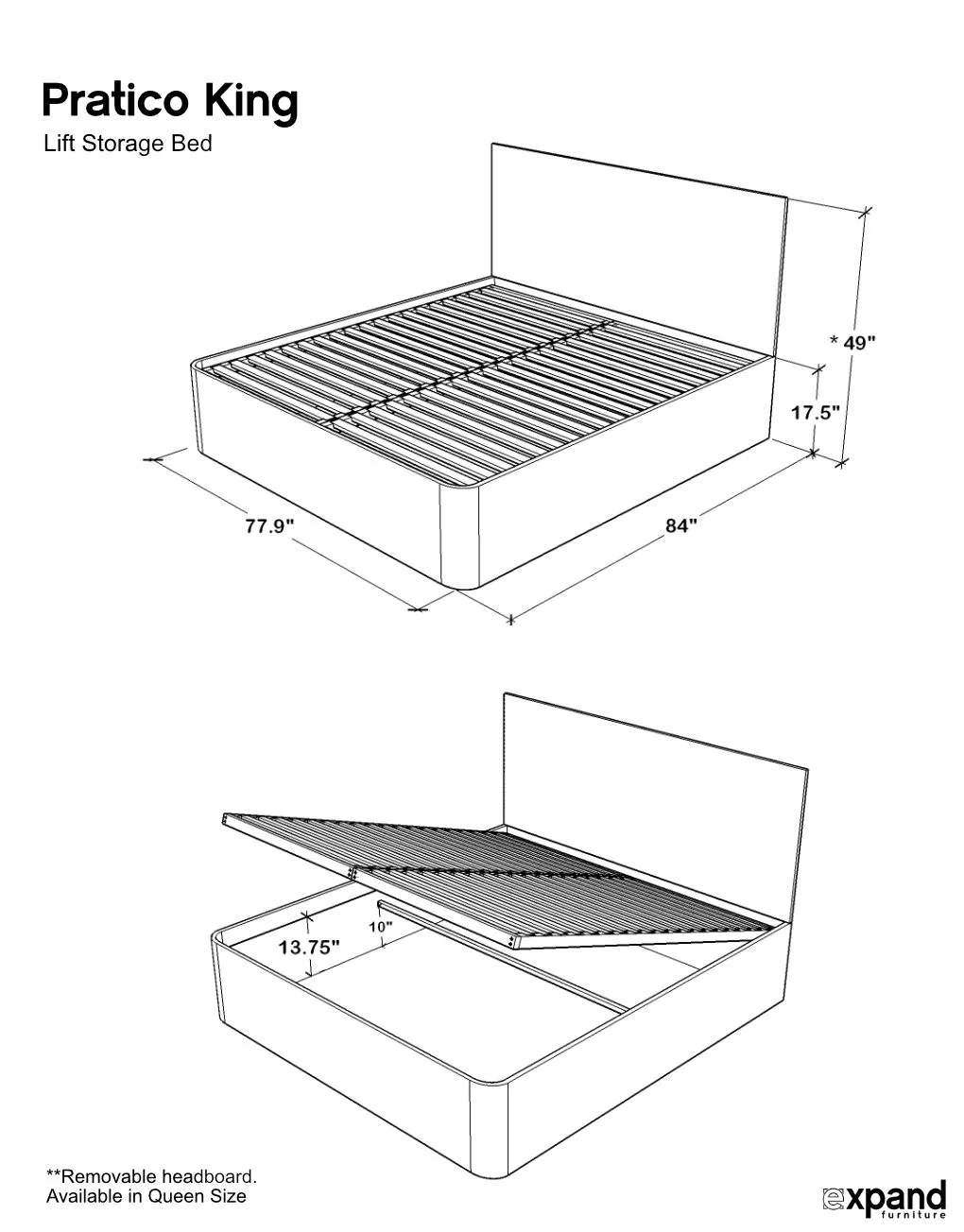 Pratico King
Lift Storage Bed

* 49"

17.5"

77.9"

84"

13.75"

10"

**Removable headboard.
Available in Queen Size

expand
furniture