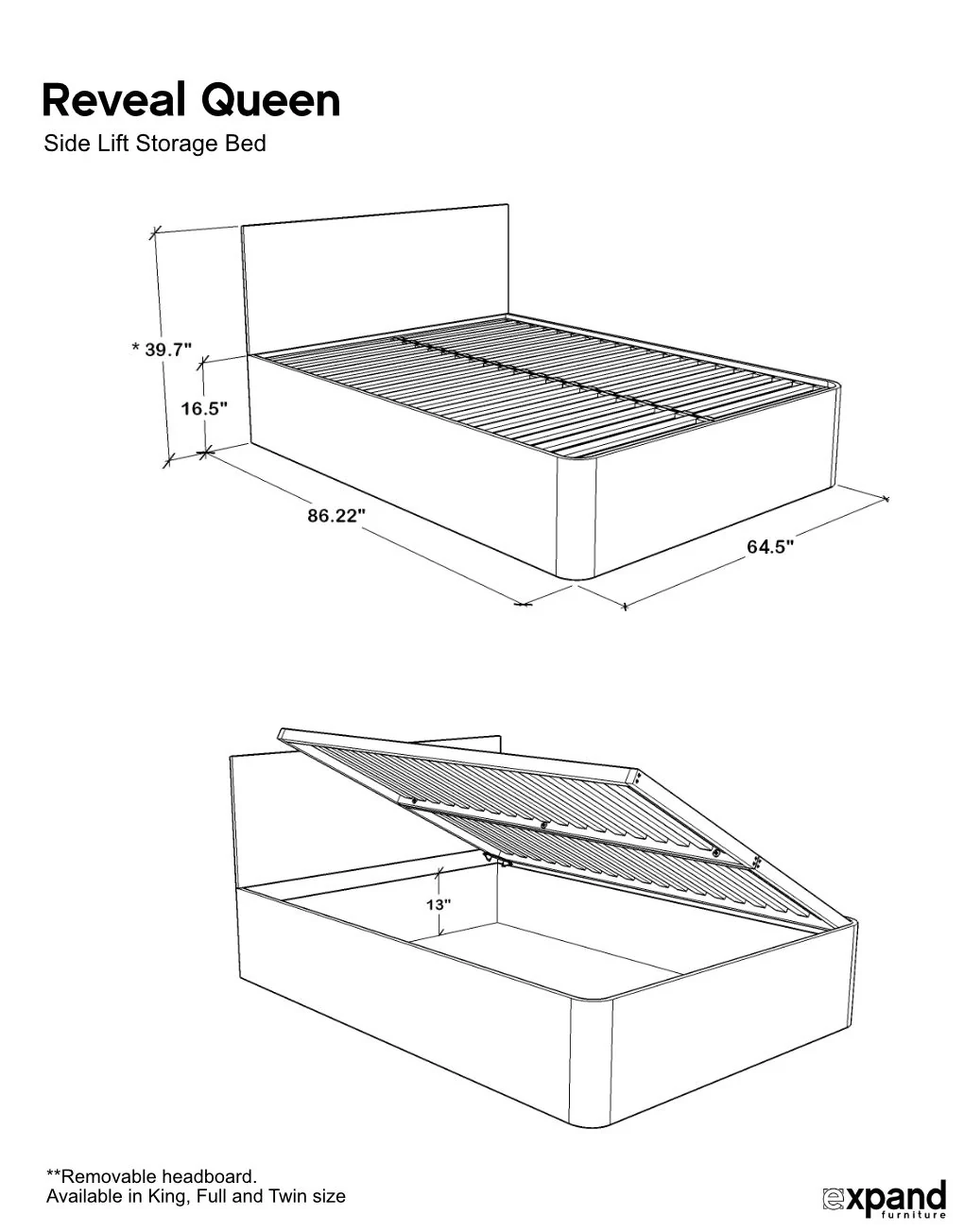 Reveal Queen
Side Lift Storage Bed

* 39.7"
16.5"
86.22"
64.5"

13"

**Removable headboard.
Available in King, Full and Twin size

expand
furniture